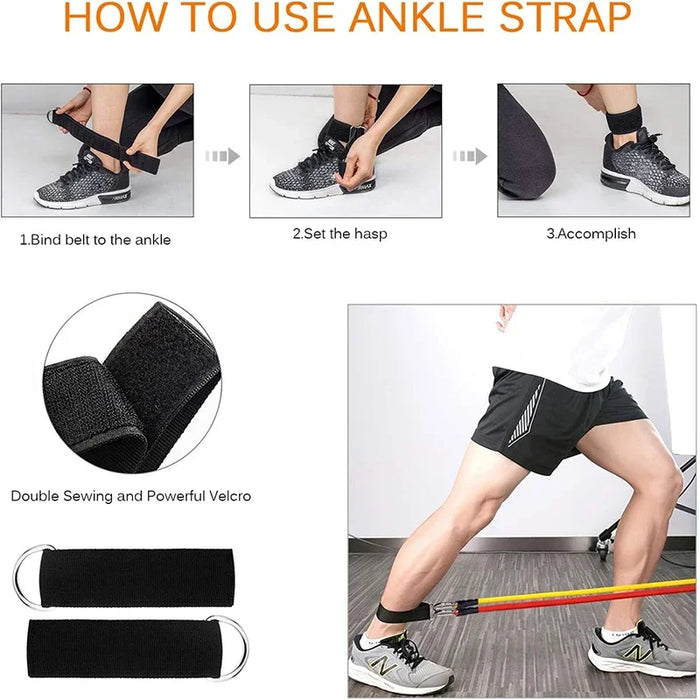 HOW TO USE ANKLE STRAP

1.Bind belt to the ankle

2.Set the hasp

3.Accomplish

Double Sewing and Powerful Velcro